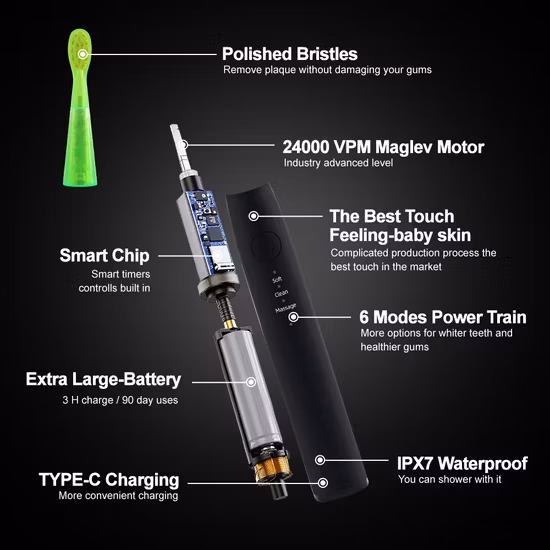 Polished Bristles
Remove plaque without damaging your gums

24000 VPM Maglev Motor
Industry advanced level

The Best Touch Feeling-baby skin
Complicated production process the best touch in the market

Smart Chip
Smart timers controlls built in

Soft
Clean
Massage

6 Modes Power Train
More options for whiter teeth and healthier gums

Extra Large-Battery
3 H charge / 90 day uses

IPX7 Waterproof
You can shower with it

TYPE-C Charging
More convenient charging